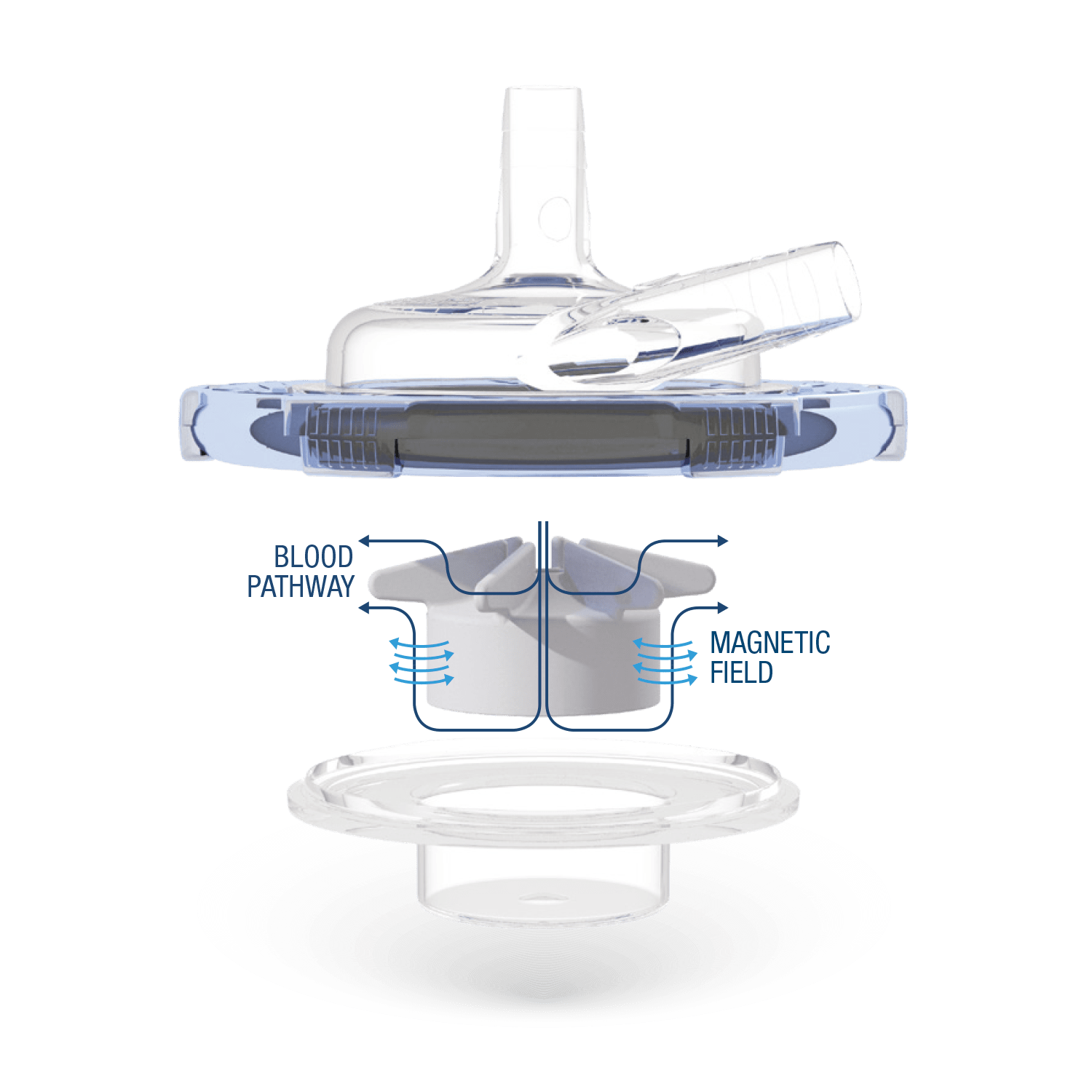 BLOOD PATHWAY

MAGNETIC FIELD